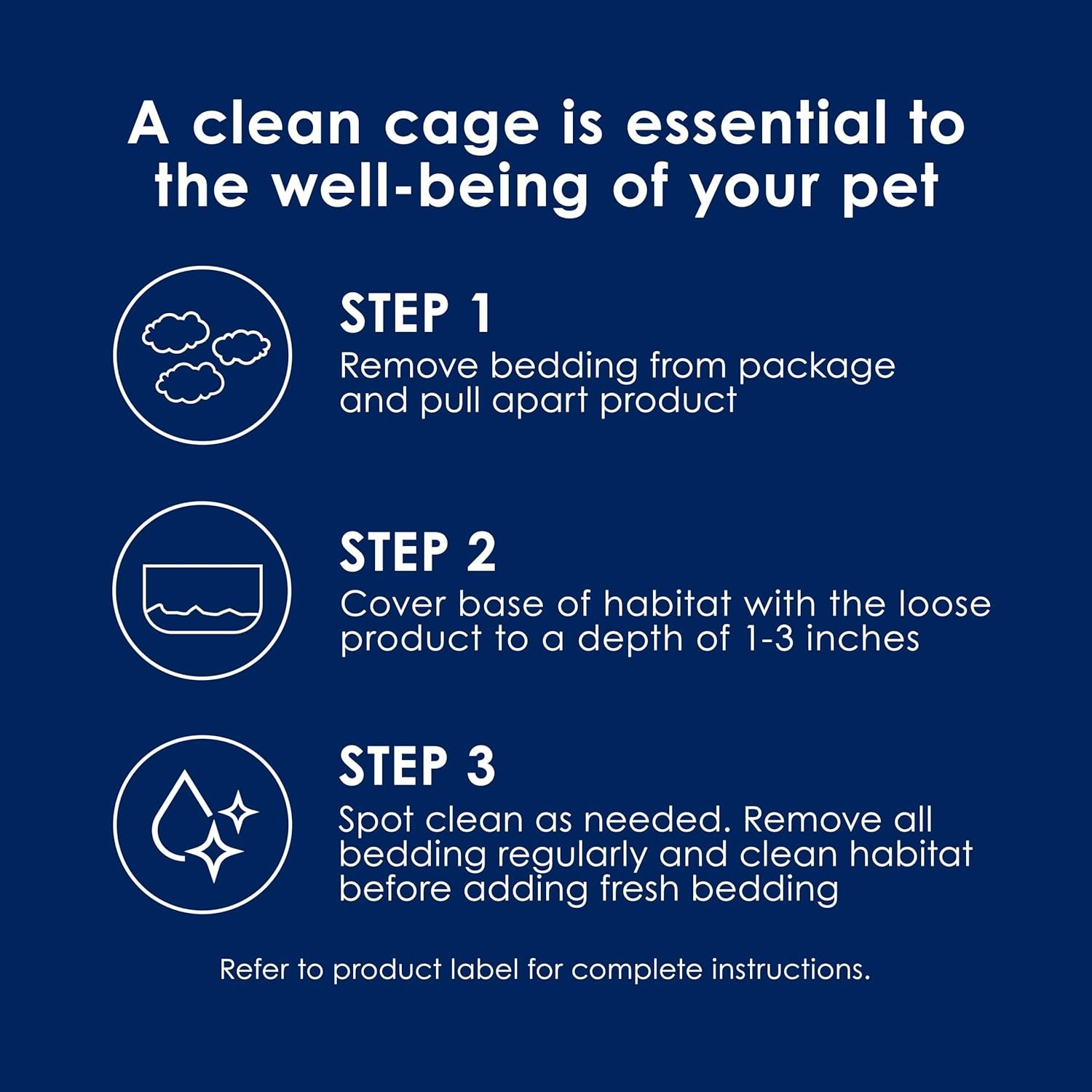 A clean cage is essential to the well-being of your pet

STEP 1
Remove bedding from package and pull apart product

STEP 2
Cover base of habitat with the loose product to a depth of 1-3 inches

STEP 3
Spot clean as needed. Remove all bedding regularly and clean habitat before adding fresh bedding

Refer to product label for complete instructions.